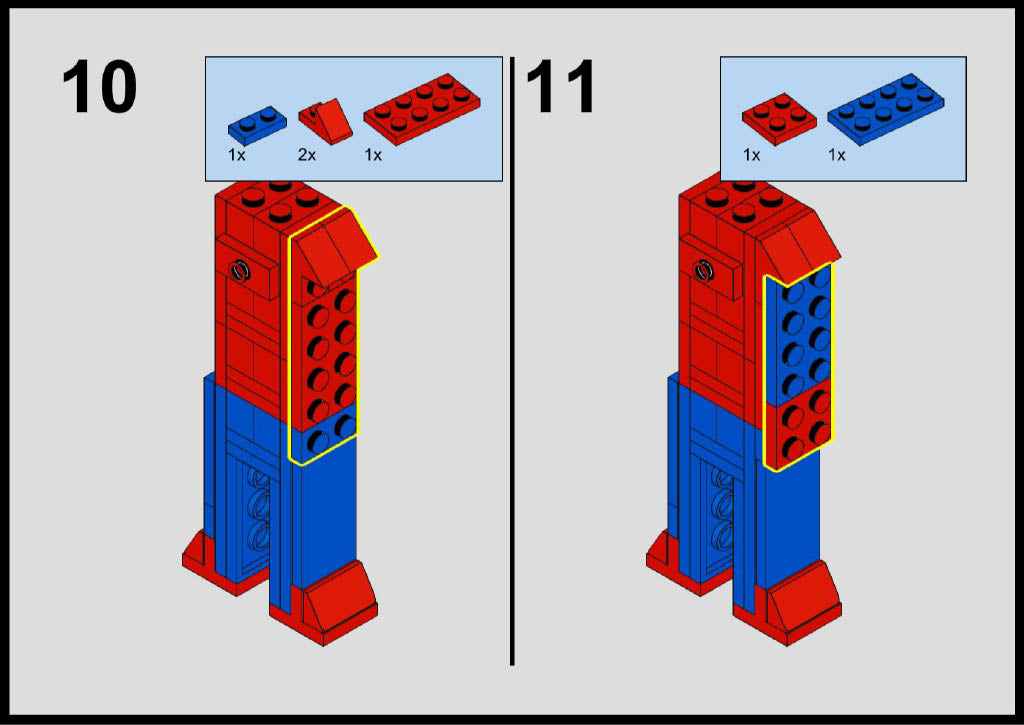 10

1x 2x 1x

11

1x 1x