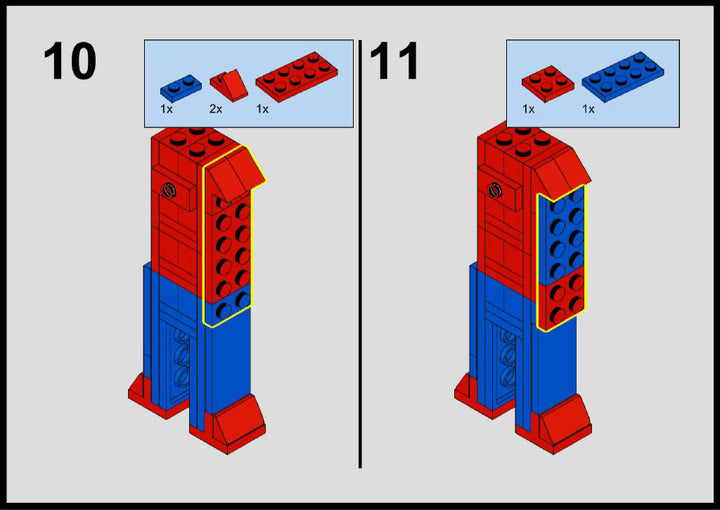 10

1x 2x 1x

11

1x 1x