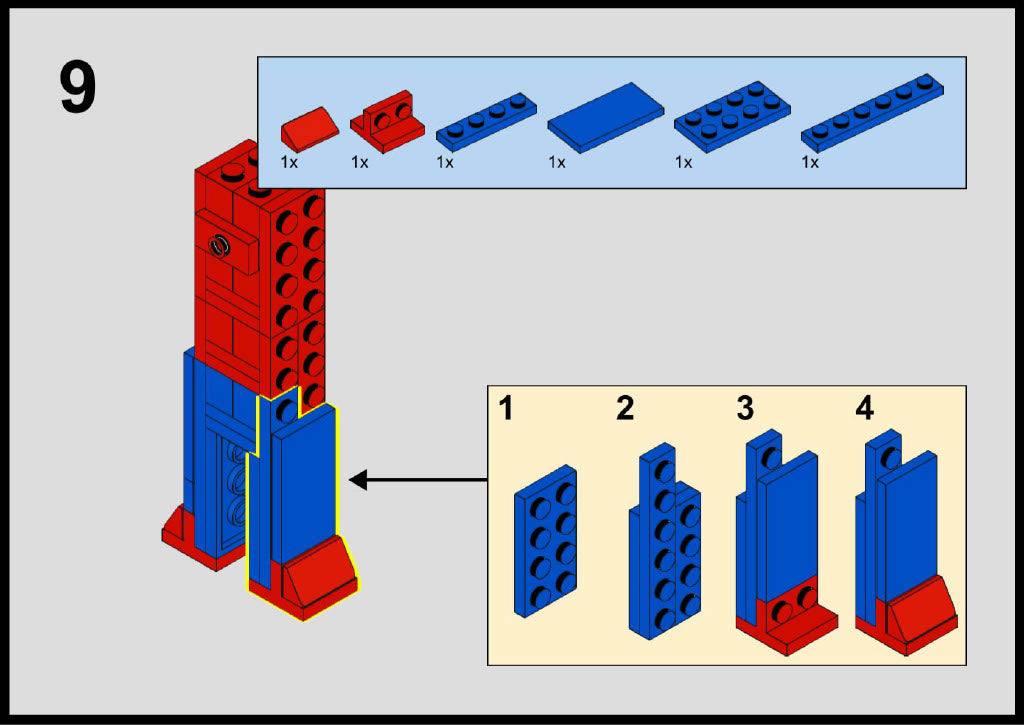 9

1x 1x 1x 1x 1x 1x

1 2 3 4