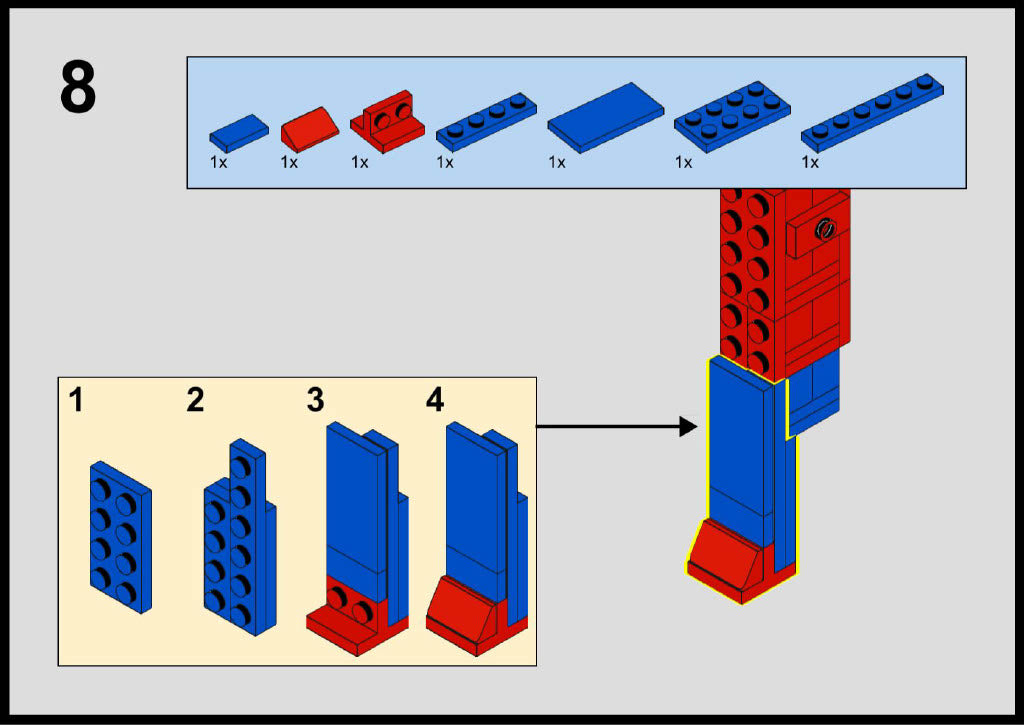 8

1x 1x 1x 1x 1x 1x 1x

1 2 3 4