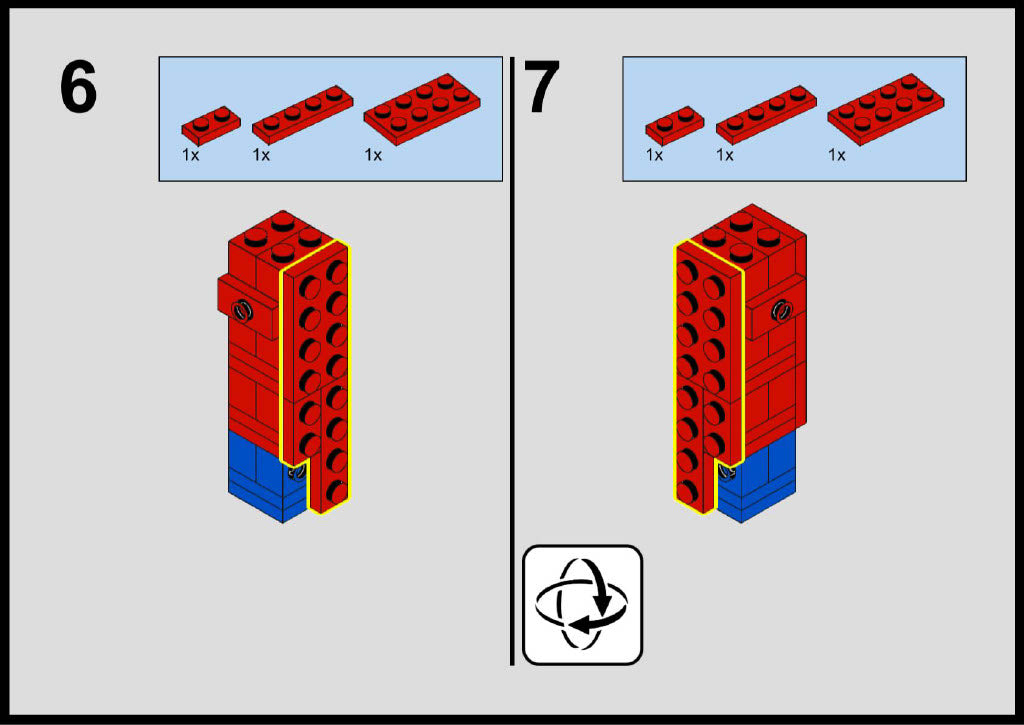 6

1x 1x 1x

7

1x 1x 1x