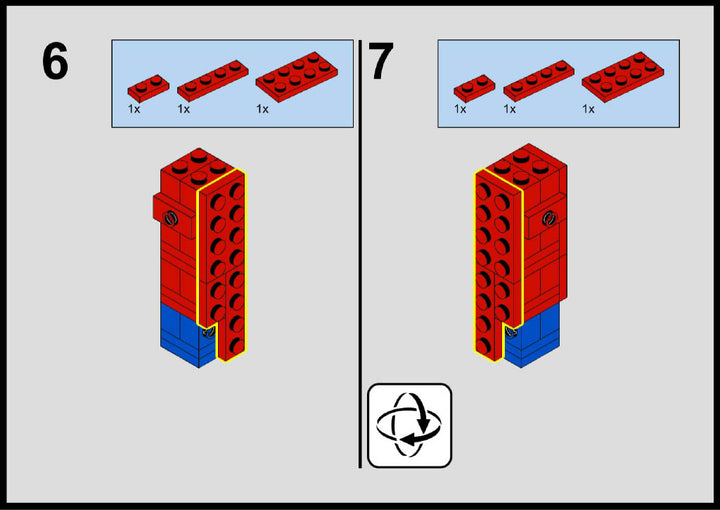 6

1x 1x 1x

7

1x 1x 1x