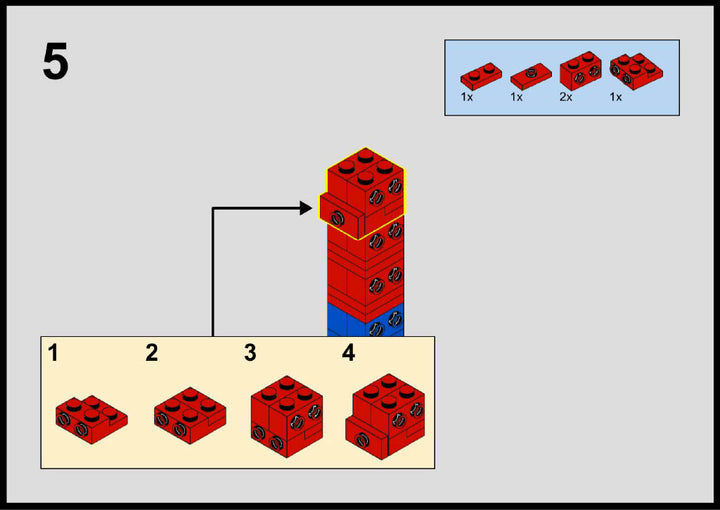 5

1x 1x 2x 1x

1

2

3

4