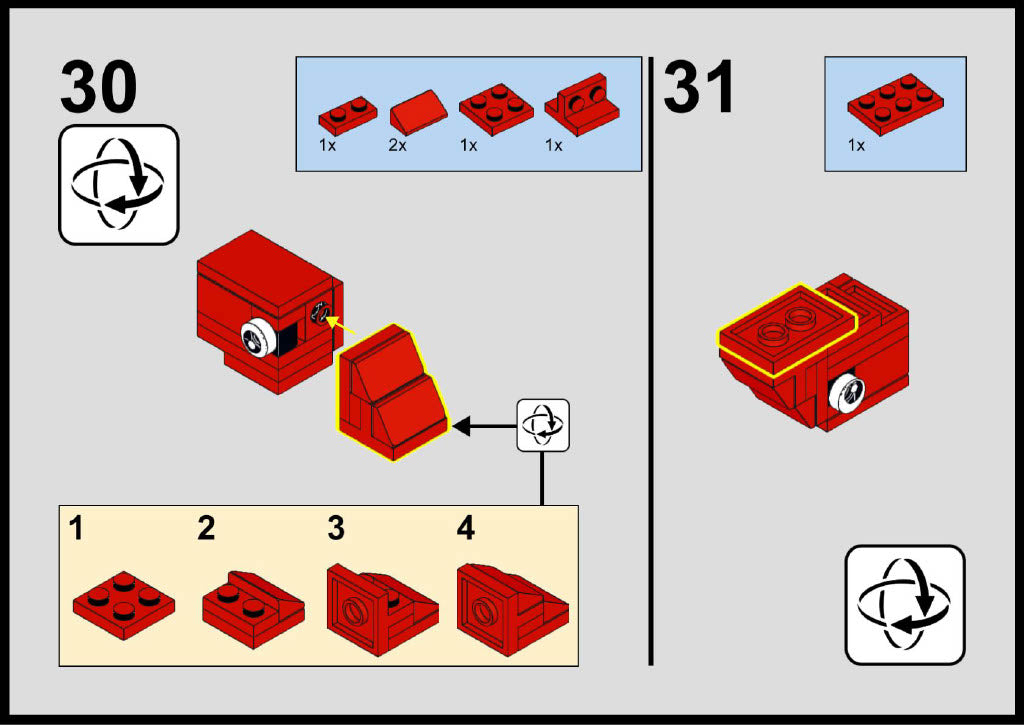 30

1x 2x 1x 1x

1 2 3 4

31

1x