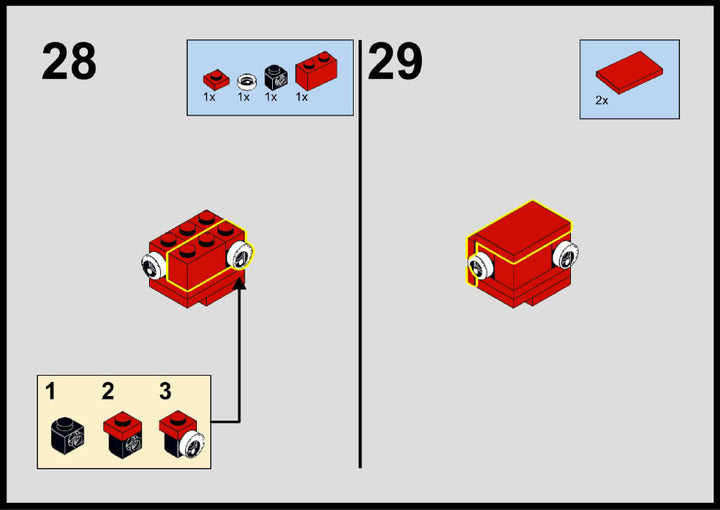 28

1x 1x 1x 1x

1 2 3

29

2x