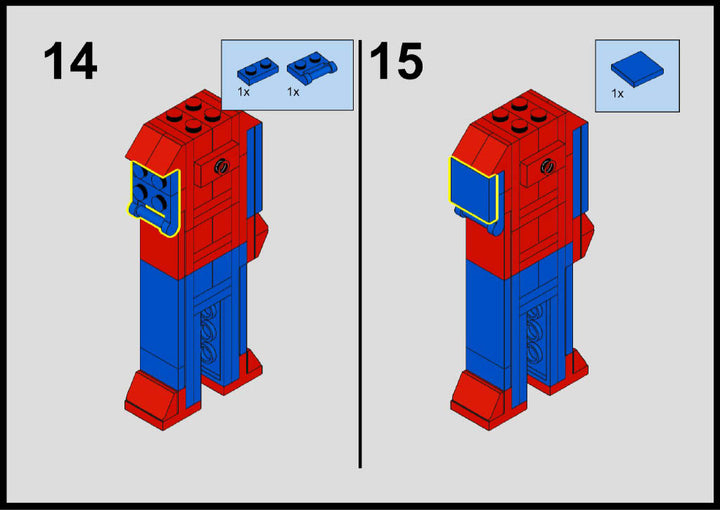 14

1x 1x

15

1x