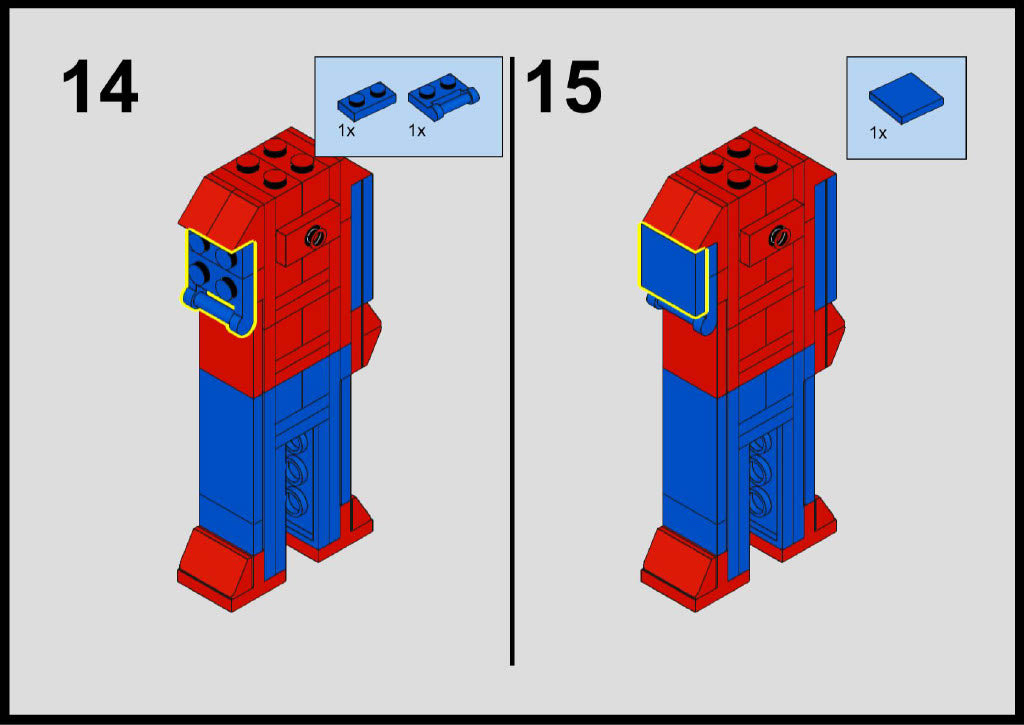 14

1x 1x

15

1x