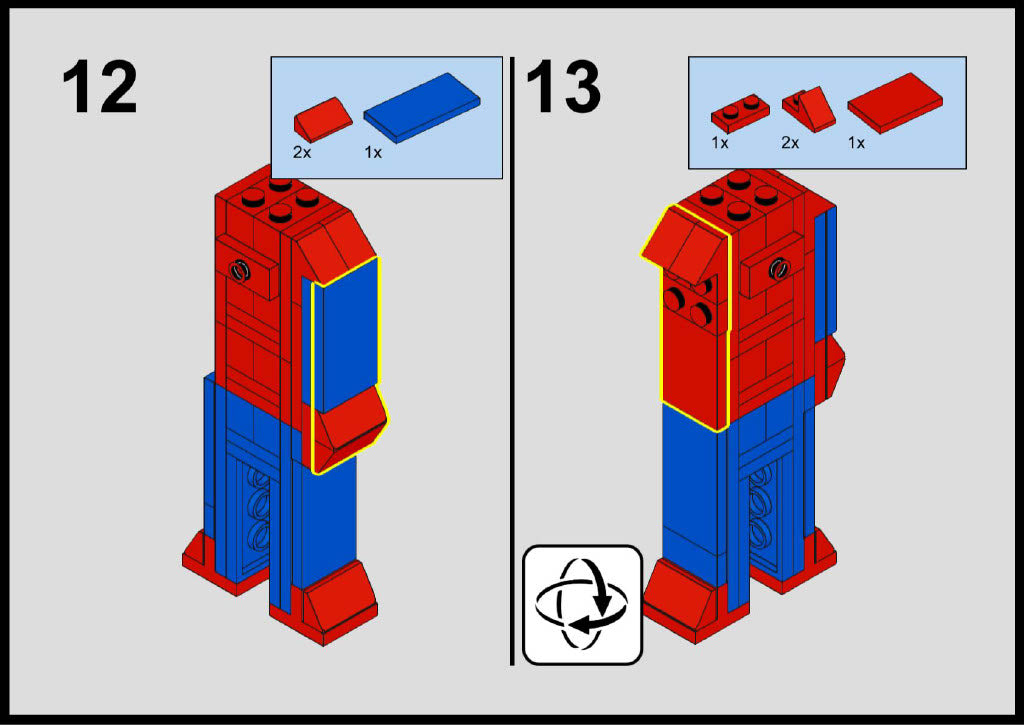 12

2x 1x

13

1x 2x 1x